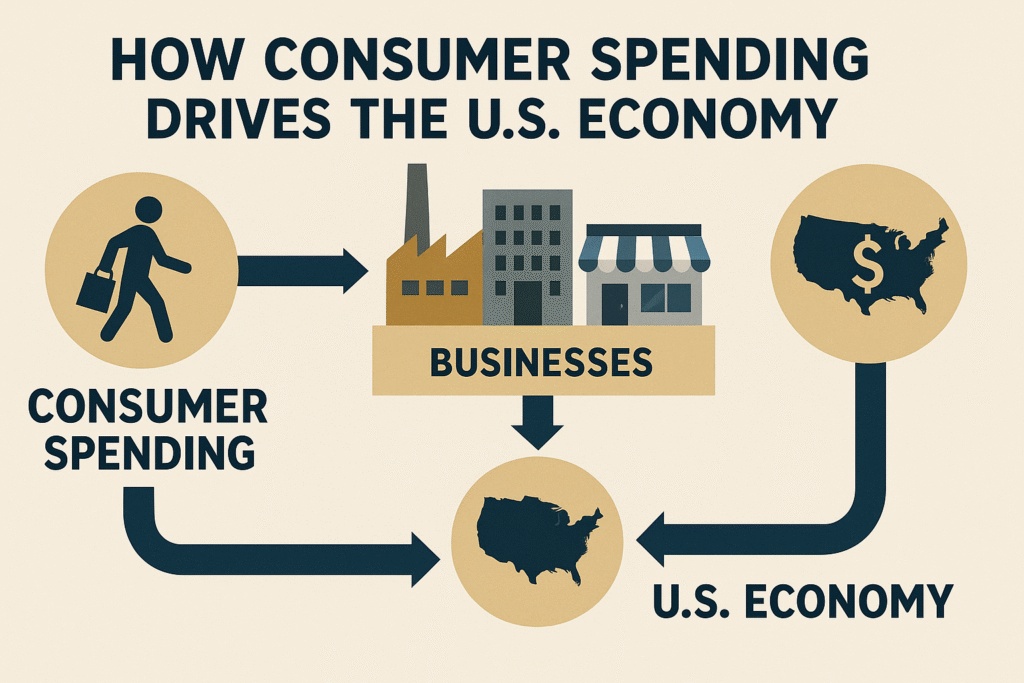 HOW CONSUMER SPENDING DRIVES THE U.S. ECONOMY

$

BUSINESSES

CONSUMER SPENDING

U.S. ECONOMY